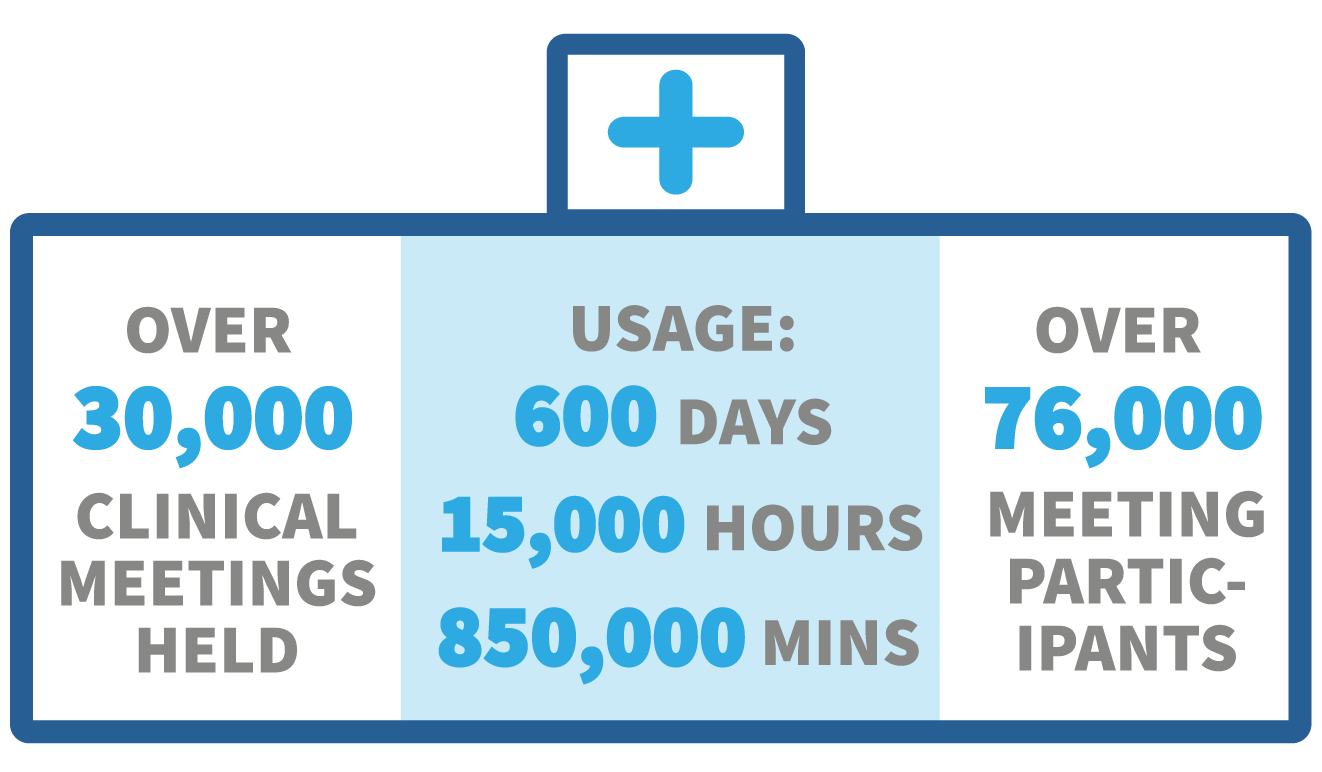 OVER
30,000
CLINICAL MEETINGS HELD

USAGE:
600 DAYS
15,000 HOURS
850,000 MINS

OVER
76,000
MEETING PARTICIPANTS